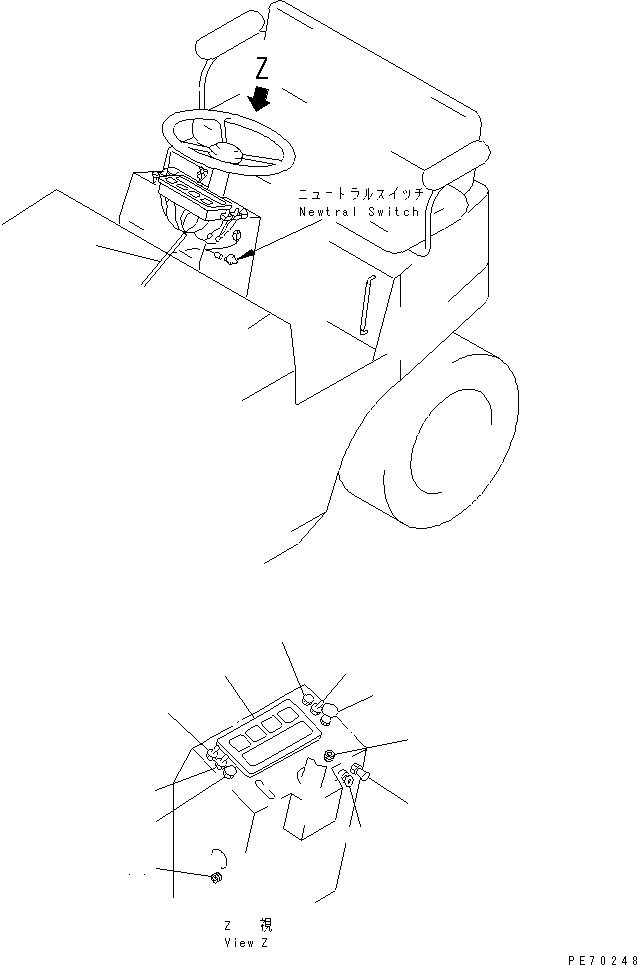 Z

ニュートラルスイッチ
Newtral Switch

Z 視
View Z

PE70248