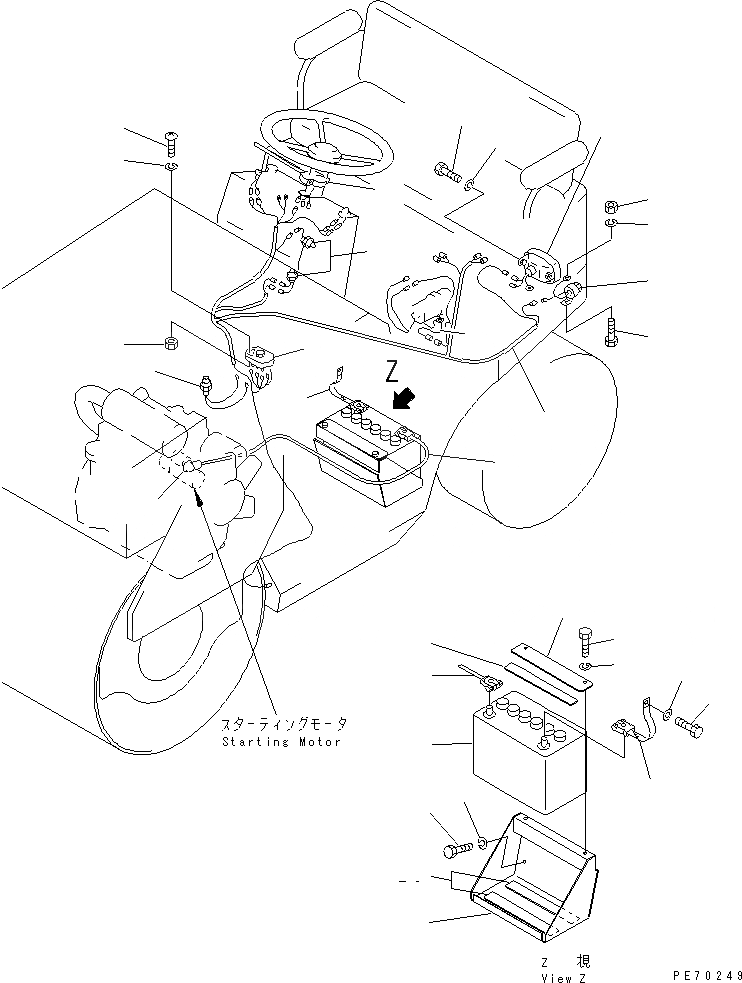 Z

スターティングモータ
Starting Motor

Z 視
View Z

PE70249