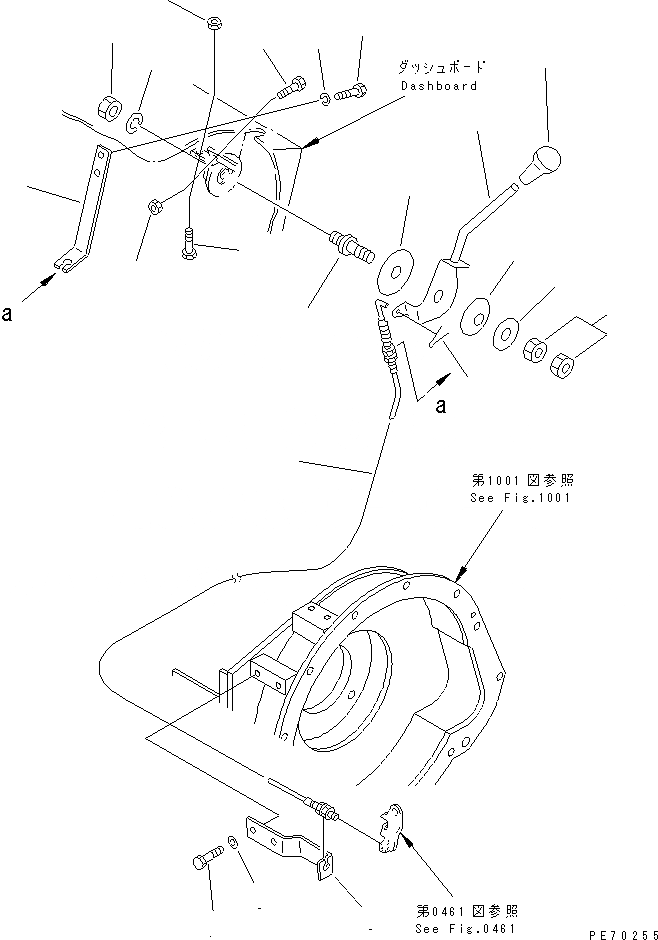 ダッシュボード
Dashboard

a

a

第1001図参照
See Fig.1001

第0461図参照
See Fig.0461

PE70255