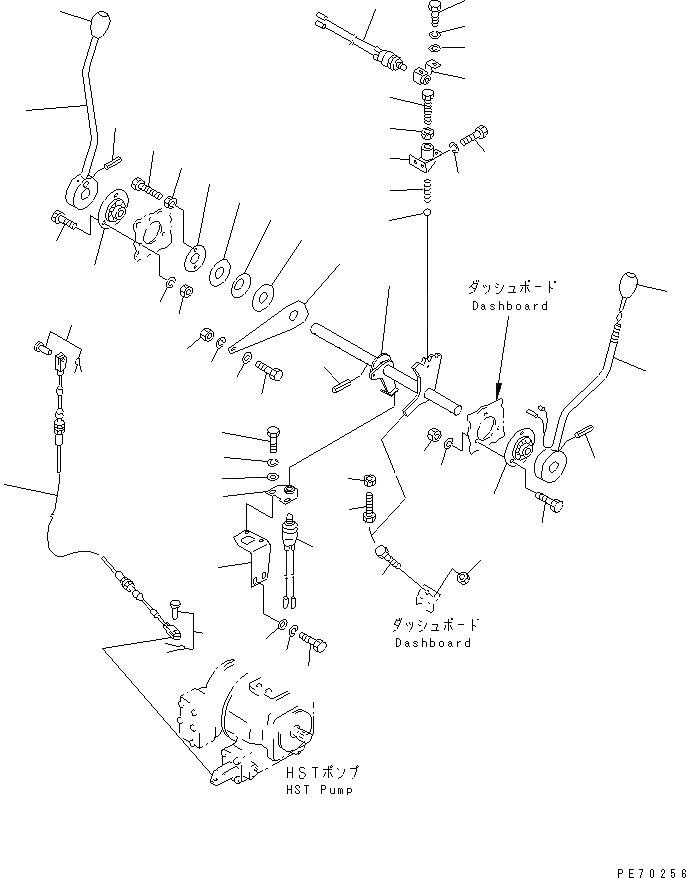 ダッシュボード
Dashboard

ダッシュボード
Dashboard

HSTポンプ
HST Pump

PE70256