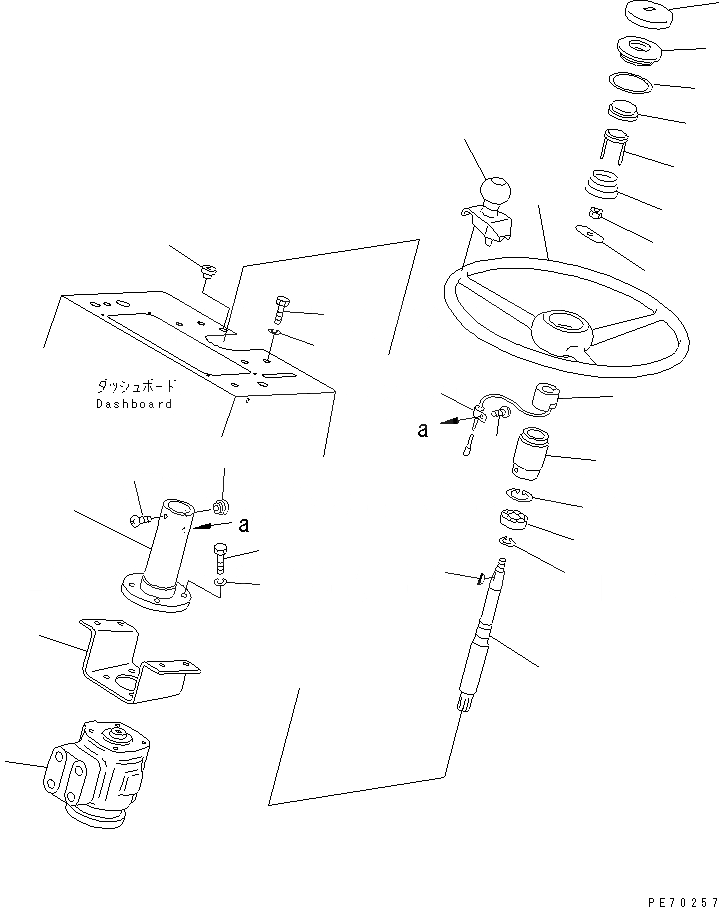 ダッシュボード
Dashboard

a

a

PE70257