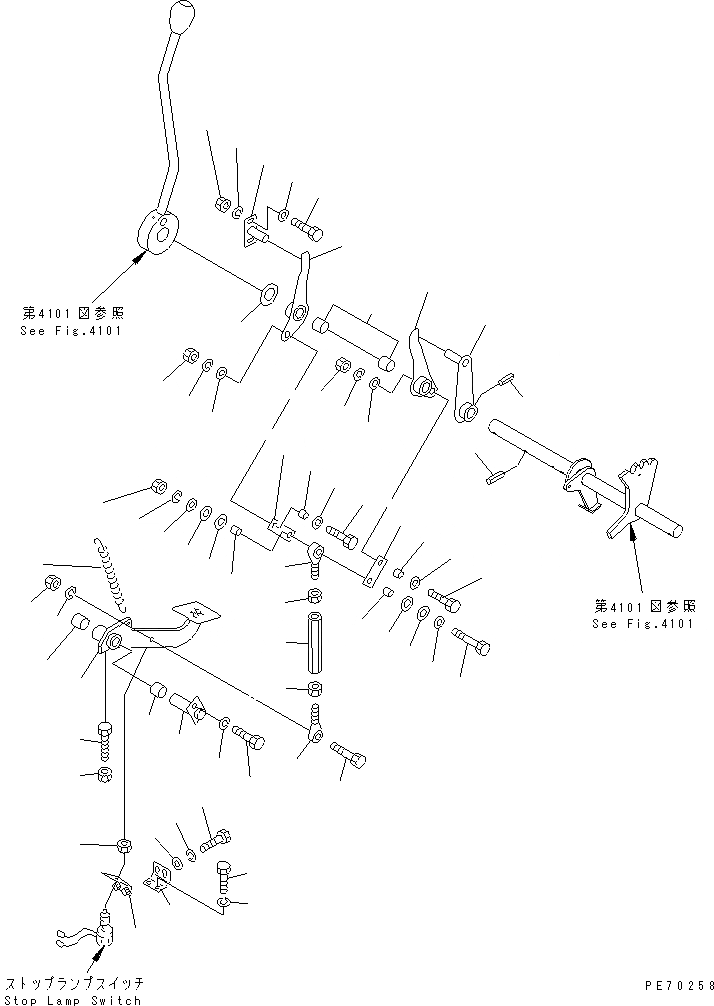 第4101図参照
See Fig.4101

第4101図参照
See Fig.4101

ストップランプスイッチ
Stop Lamp Switch

PE70258