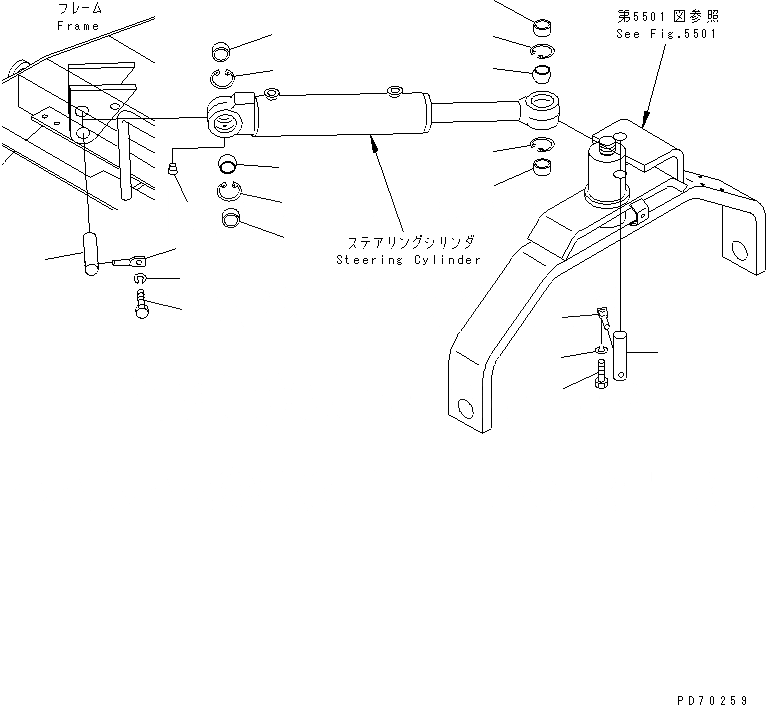 フレーム
Frame

第5501図参照
See Fig.5501

ステアリングシリンダ
Steering Cylinder

PD70259