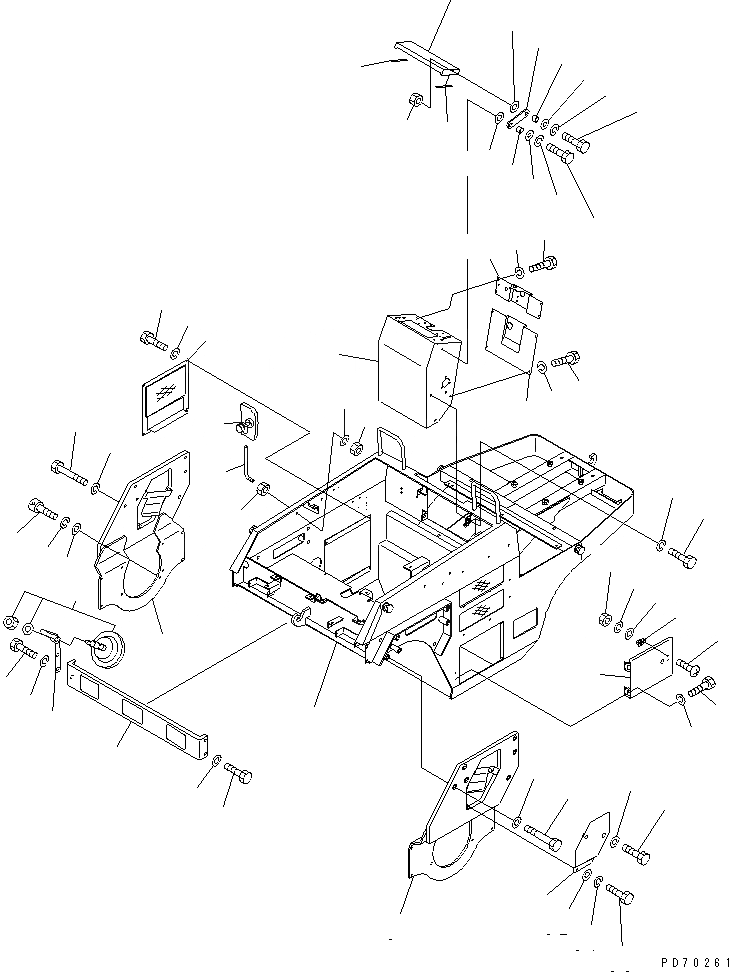 PD70261