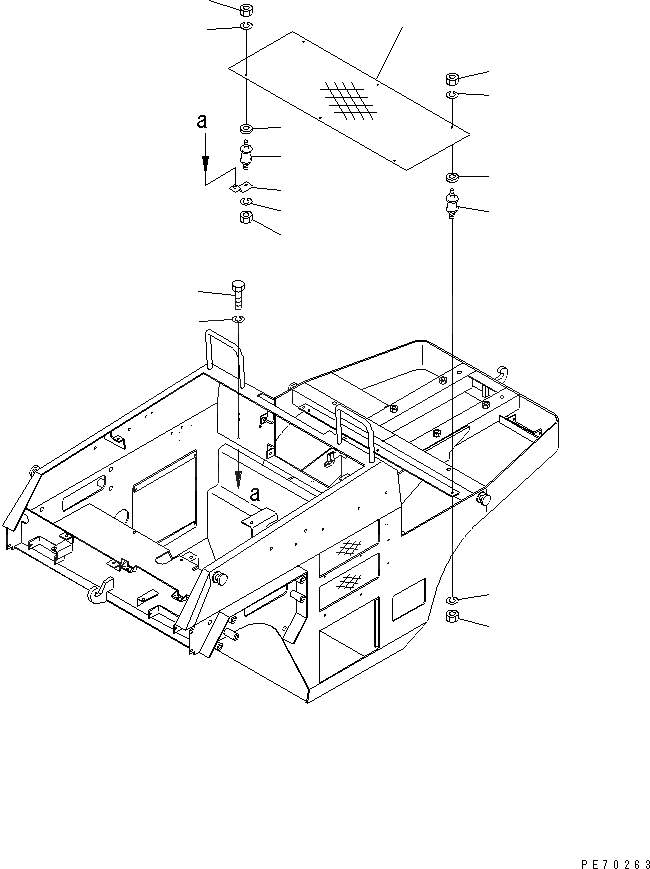 a
a
PE70263