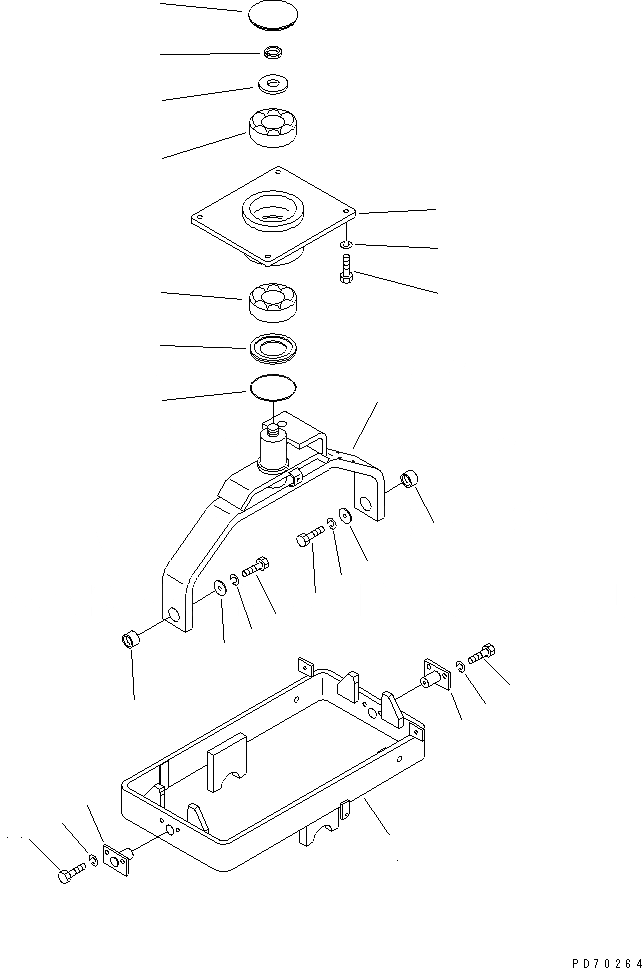 PD70264