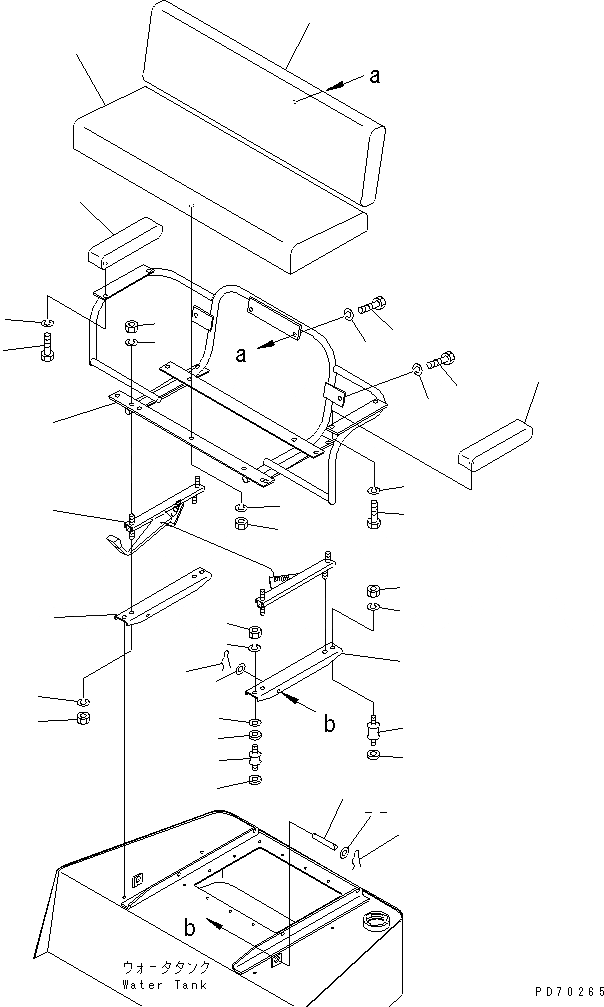 a
a
b
b
ウォータタンク
Water Tank
PD70265