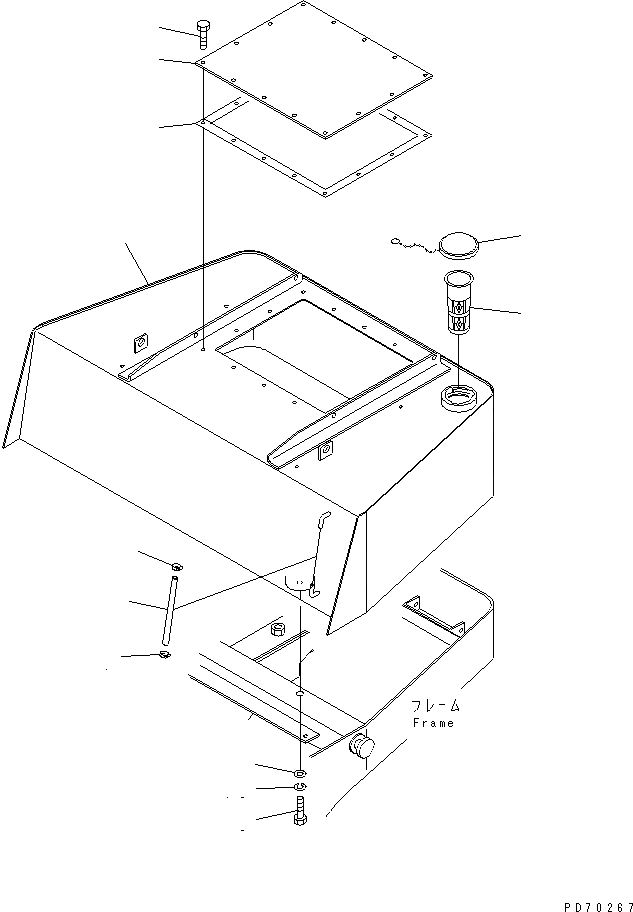 フレーム
Frame

PD70267