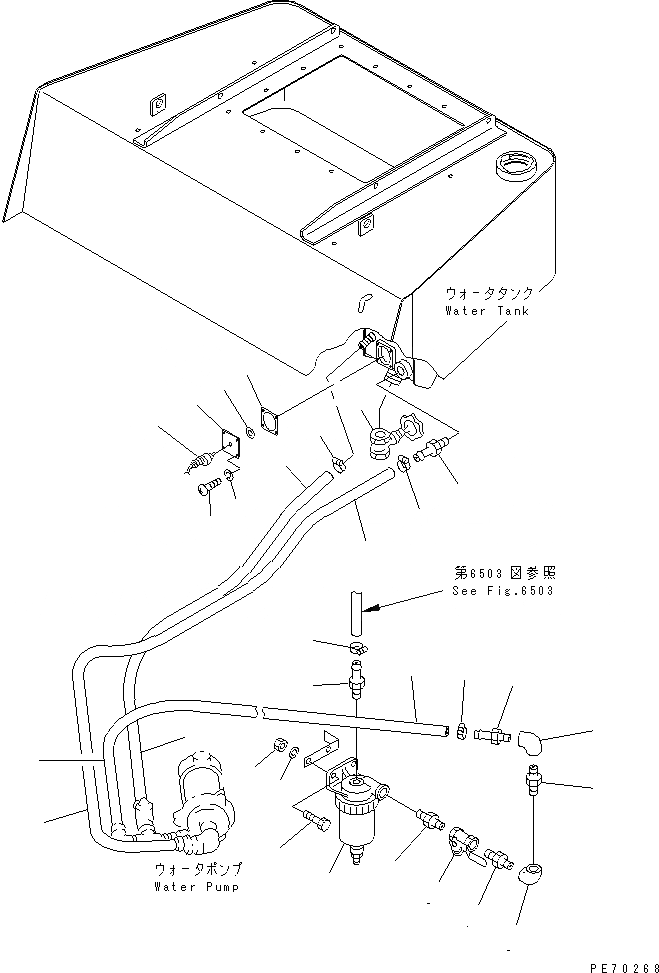 ウォータタンク
Water Tank

第6503図参照
See Fig.6503

ウォータポンプ
Water Pump

PE70268