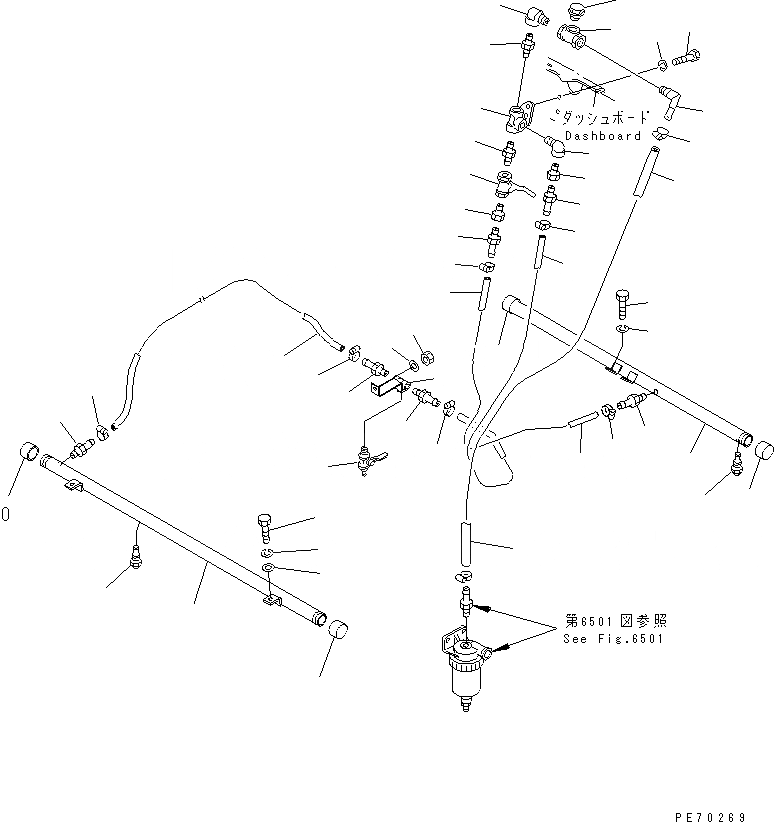 ダッシュボード
Dashboard

0

第6501図参照
See Fig.6501

PE70269