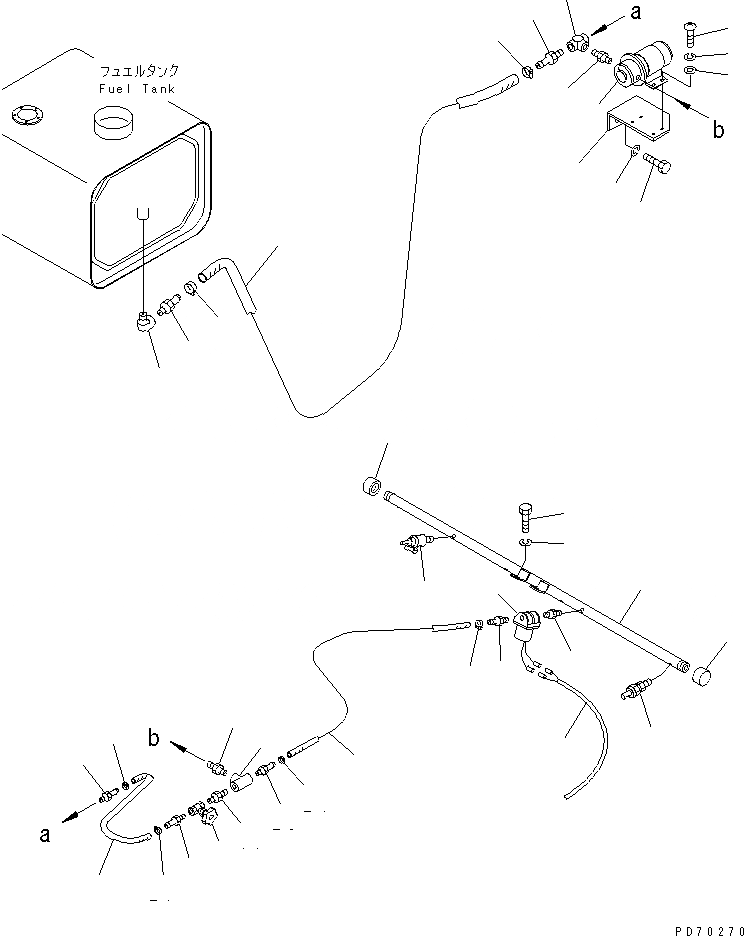 フュエルタンク
Fuel Tank

a

b

b

a

PD70270