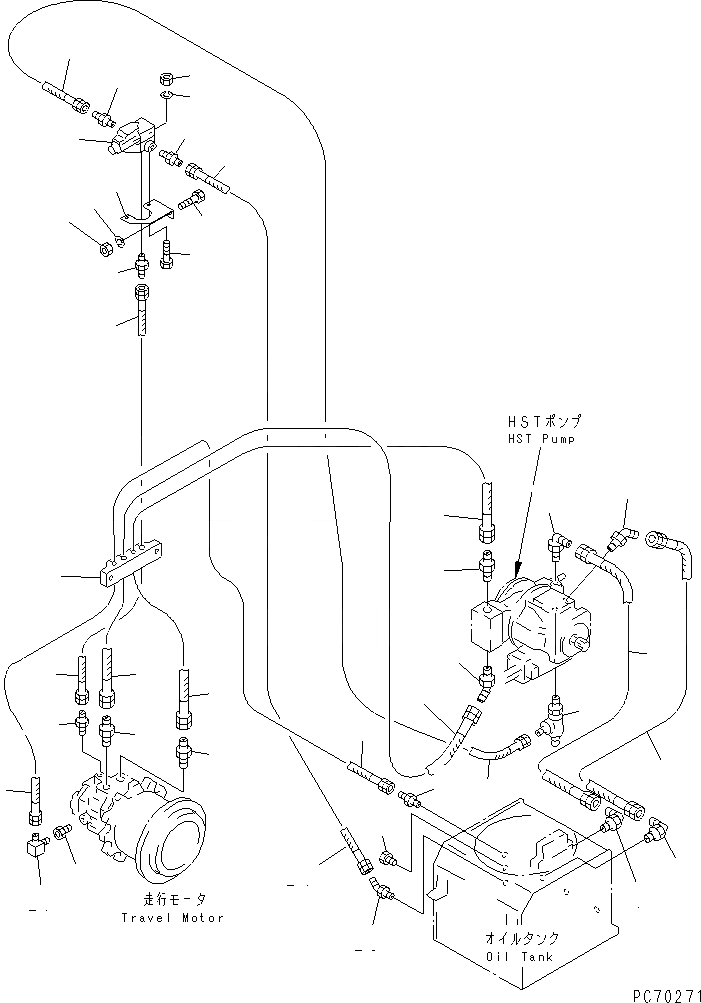 HSTポンプ
HST Pump

走行モータ
Travel Motor

オイルタンク
Oil Tank

PC70271