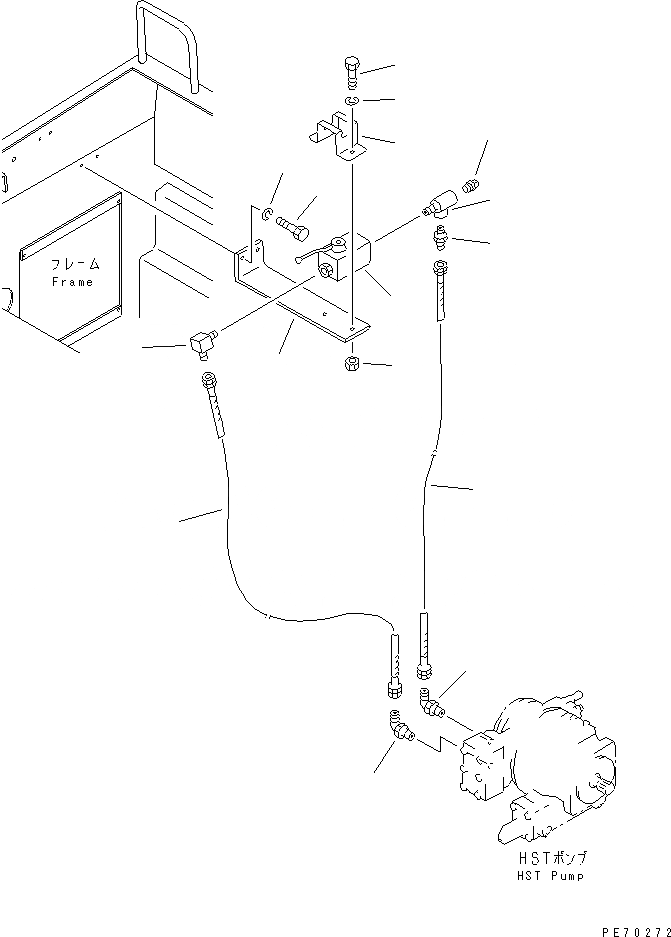 フレーム
Frame

HSTポンプ
HST Pump

PE70272