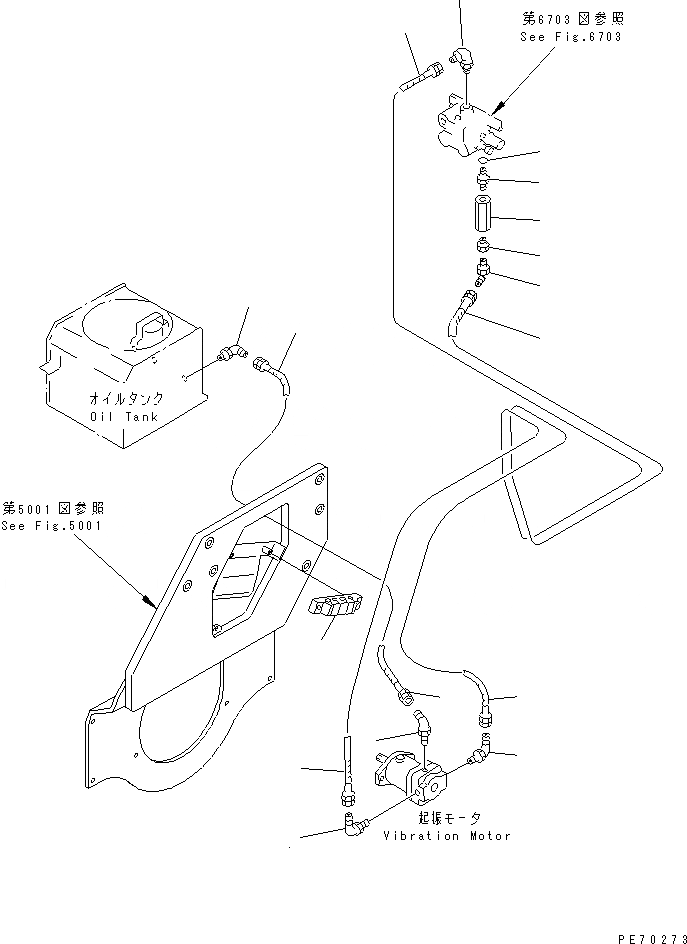 第6703図参照
See Fig.6703

オイルタンク
Oil Tank

第5001図参照
See Fig.5001

起振モータ
Vibration Motor

PE70273