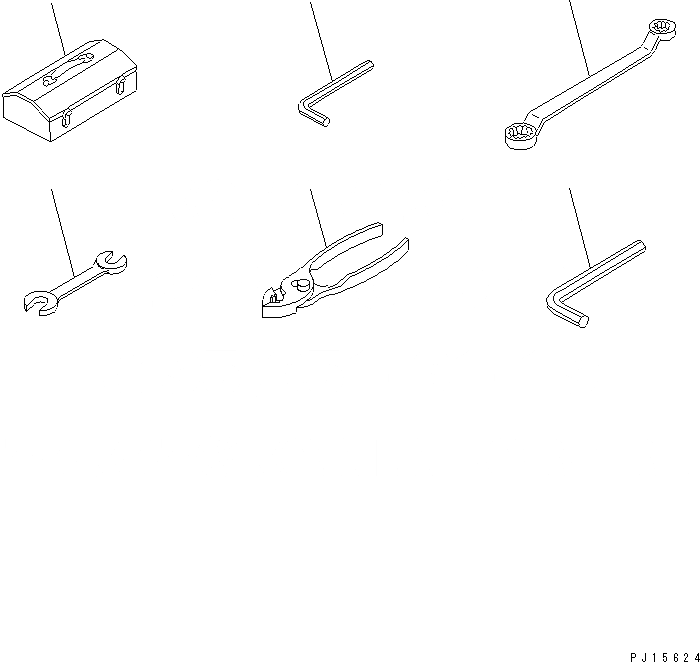 PJ15624