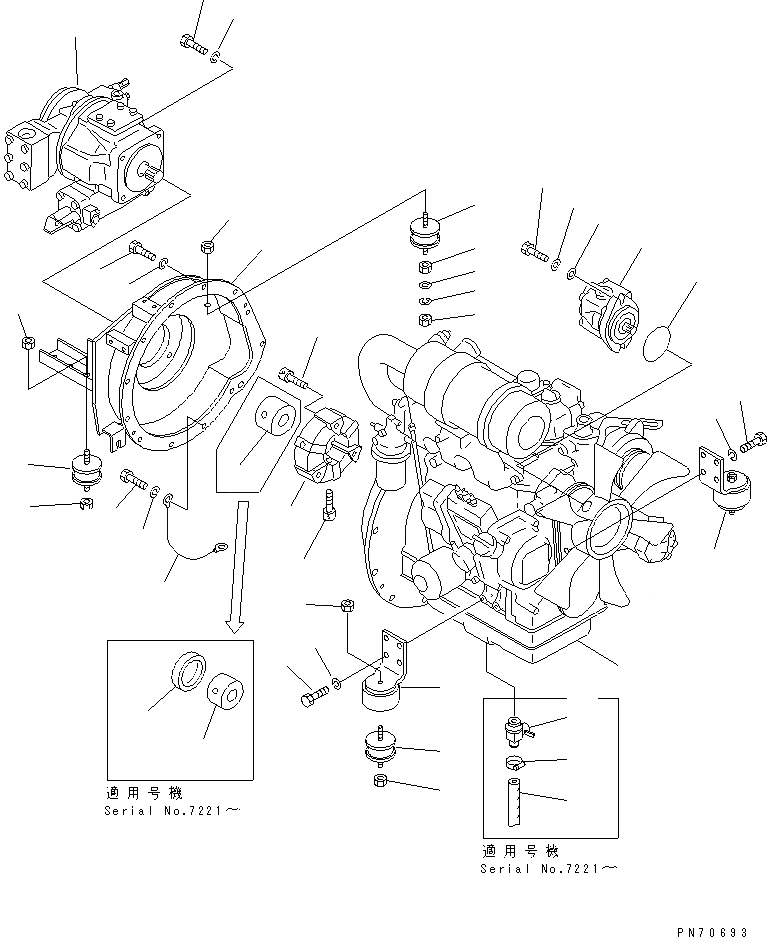 適用号機
Serial No.7221～

適用号機
Serial No.7221～

PN70693