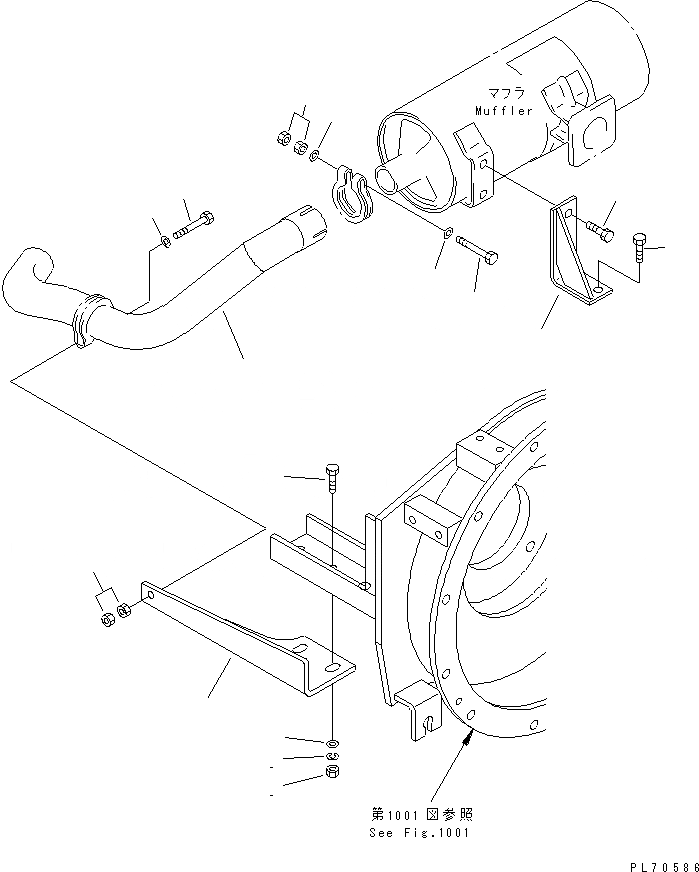 マフラ
Muffler

第1001図参照
See Fig.1001

PL70586