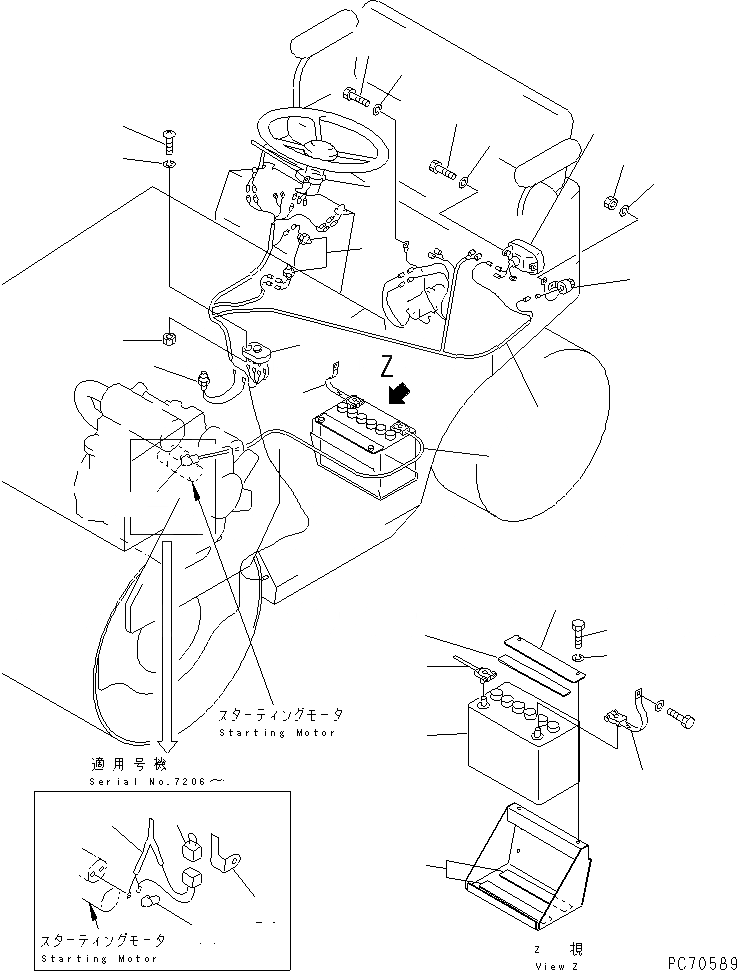 Z

スターティングモータ
Starting Motor

適用号機
Serial No.7206～

スターティングモータ
Starting Motor

Z 視
View Z

PC70589