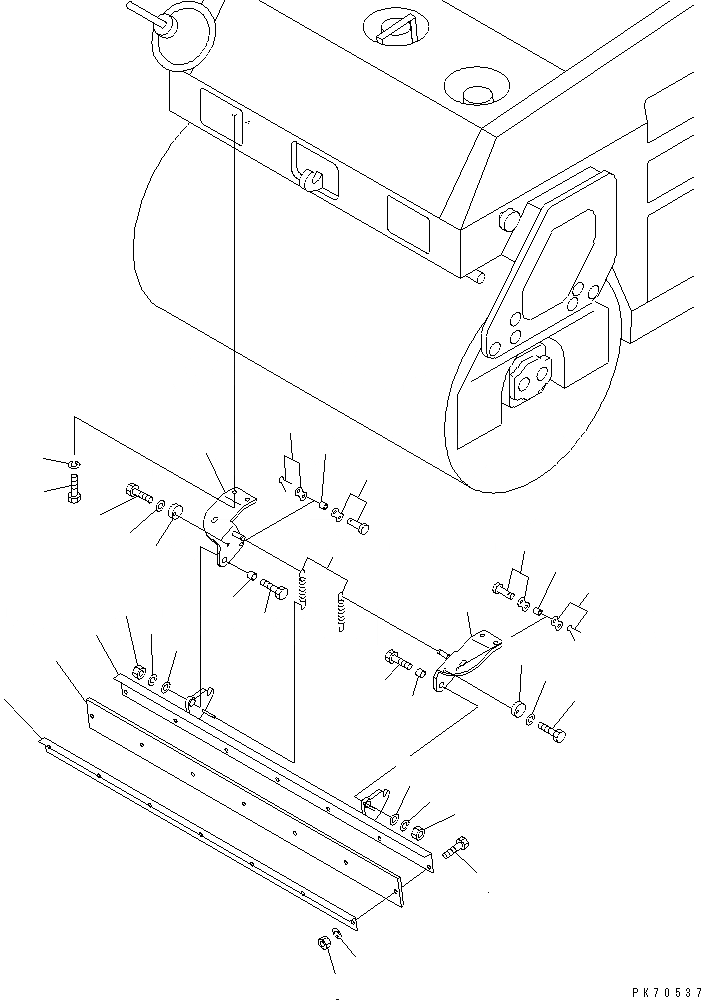 PK70537