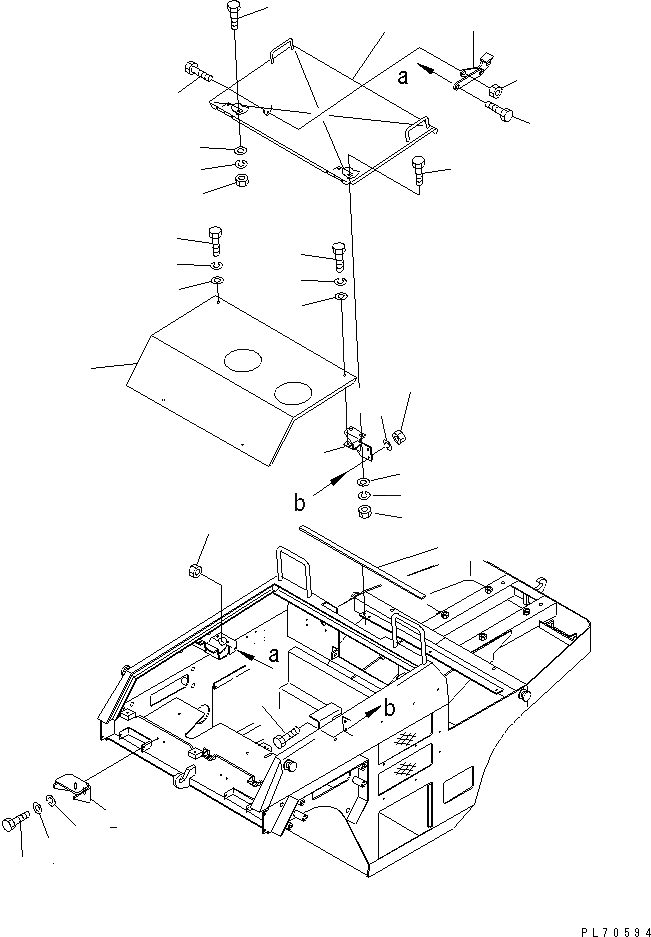 a

b

a

b

PL70594