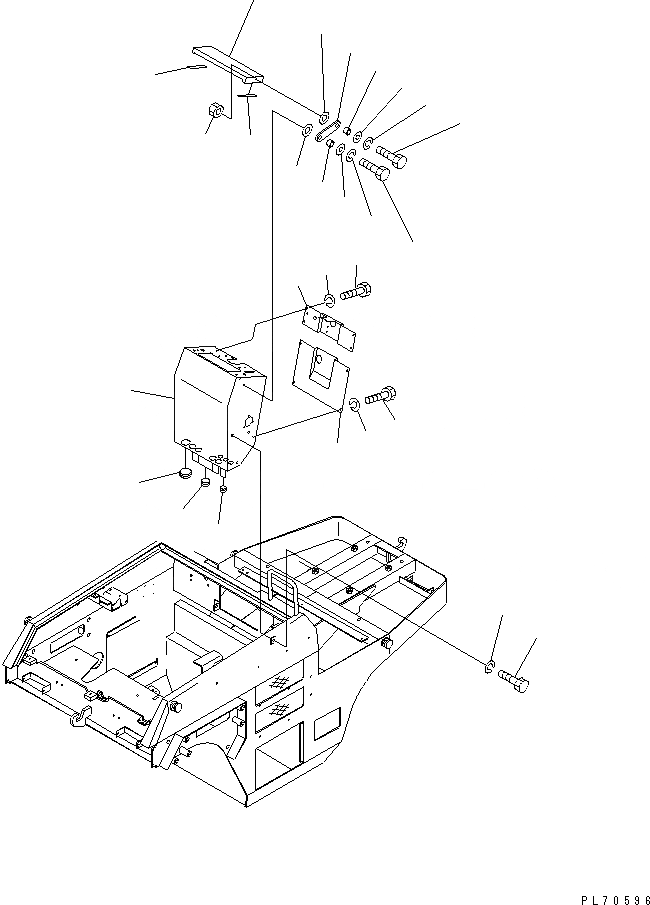 PL70596