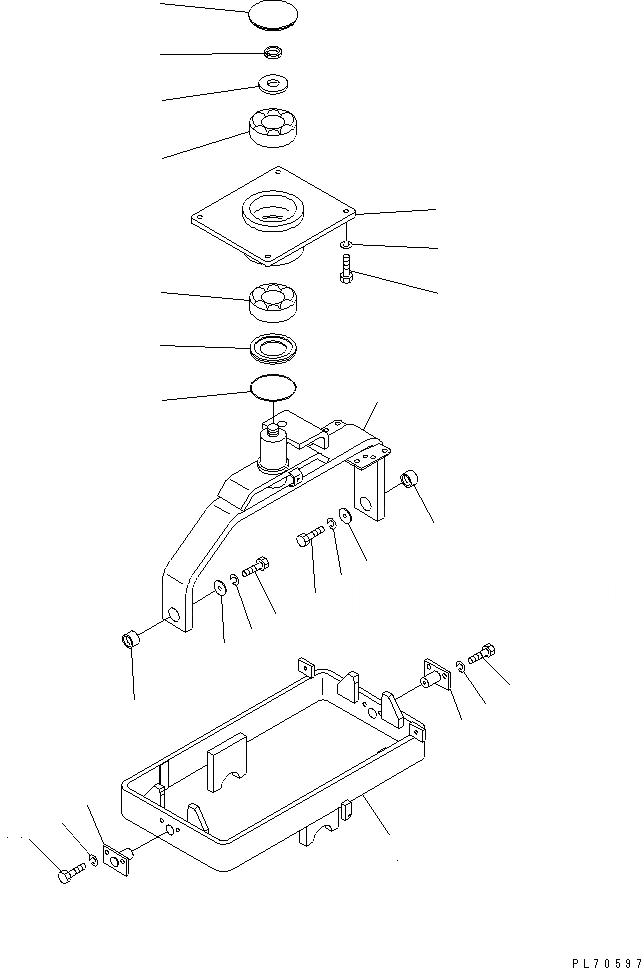 PL70597