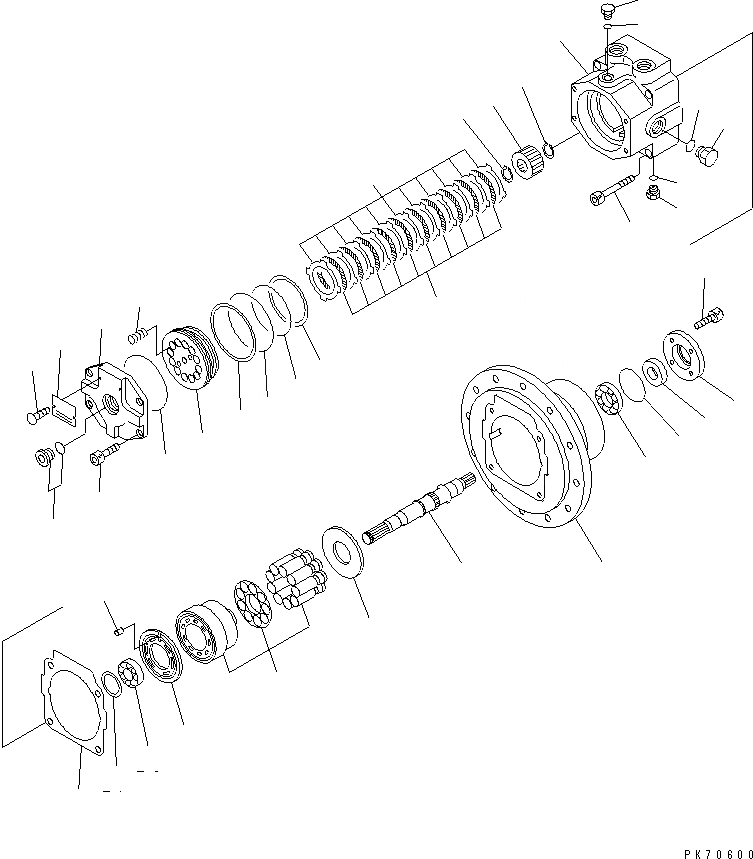 PK70600