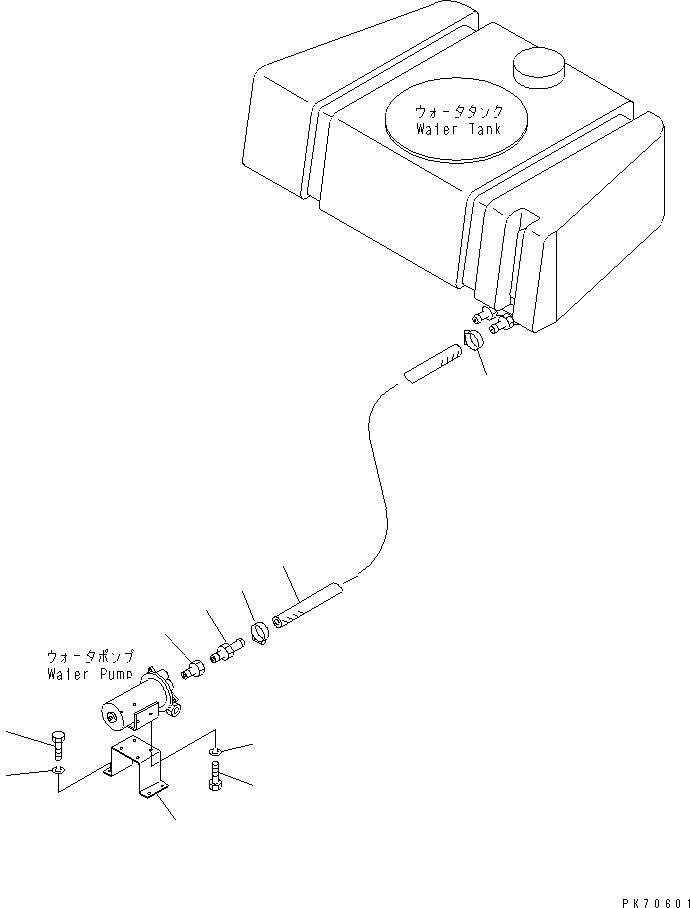 ウォータタンク
Water Tank

ウォータポンプ
Water Pump

PK70601