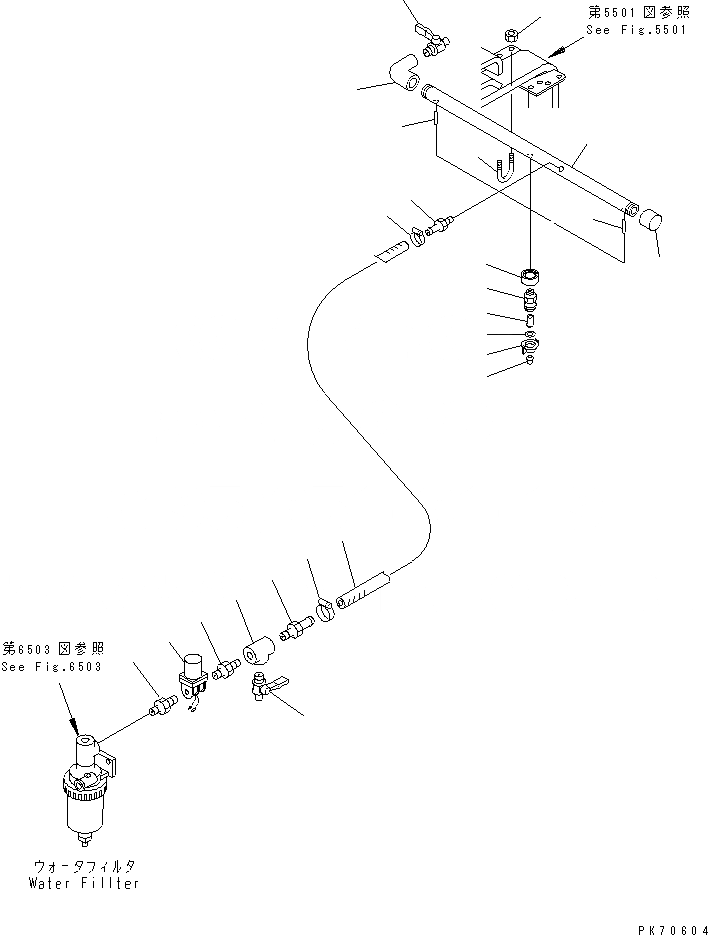 第5501図参照
See Fig.5501

第6503図参照
See Fig.6503

ウォータフィルタ
Water Fillter

PK70604