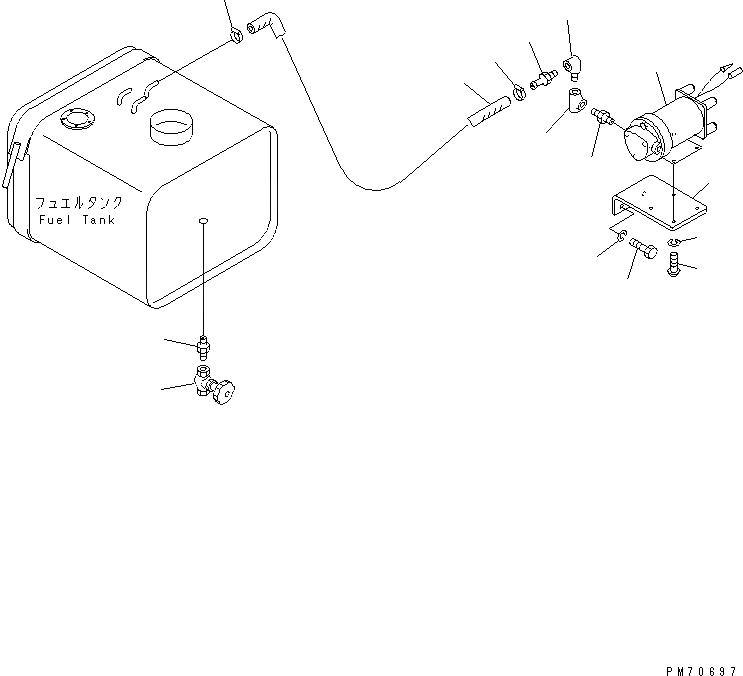 フュエルタンク
Fuel Tank

PM70697