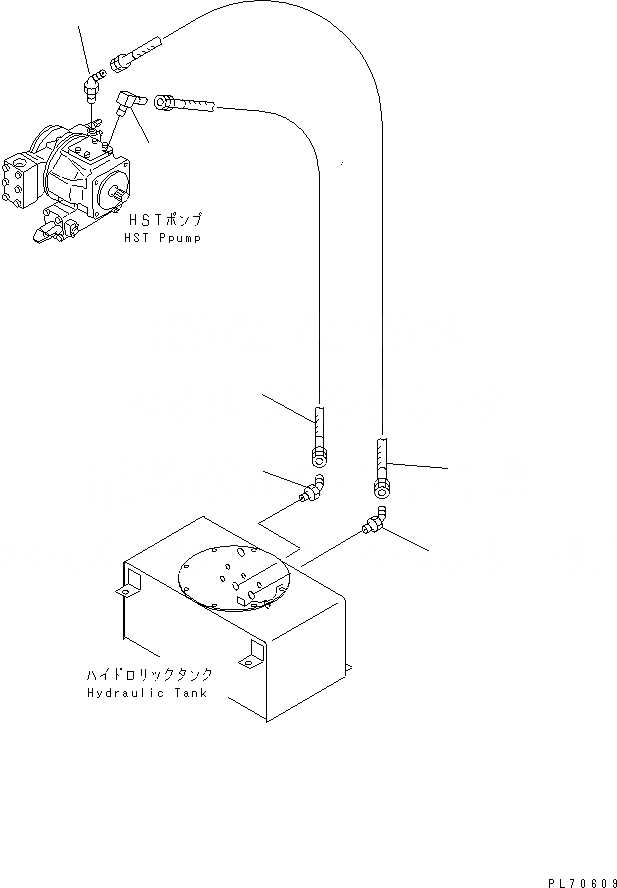 HSTポンプ
HST Ppump

ハイドロリックタンク
Hydraulic Tank

PL70609