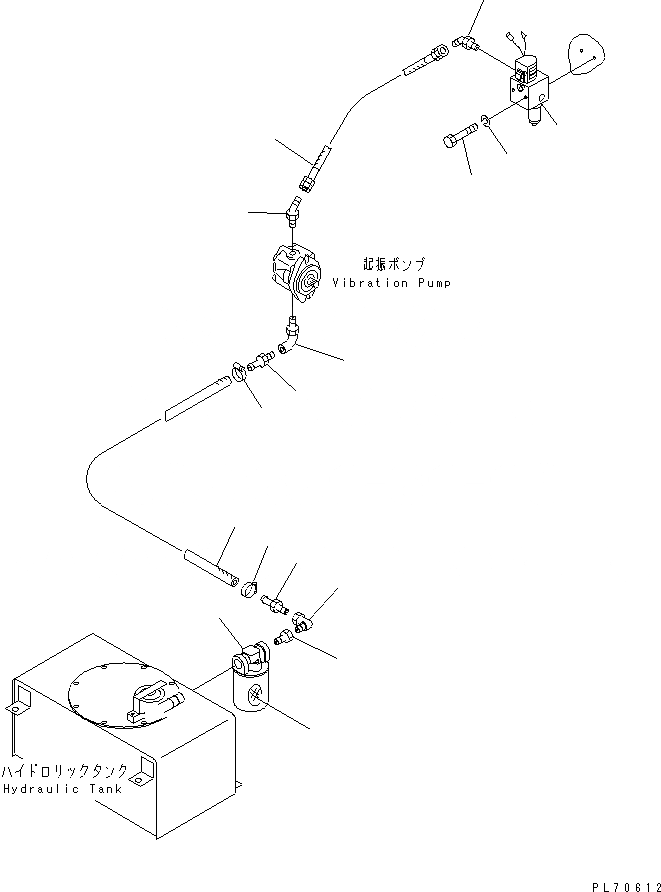 起振ポンプ
Vibration Pump

ハイドロリックタンク
Hydraulic Tank

PL70612