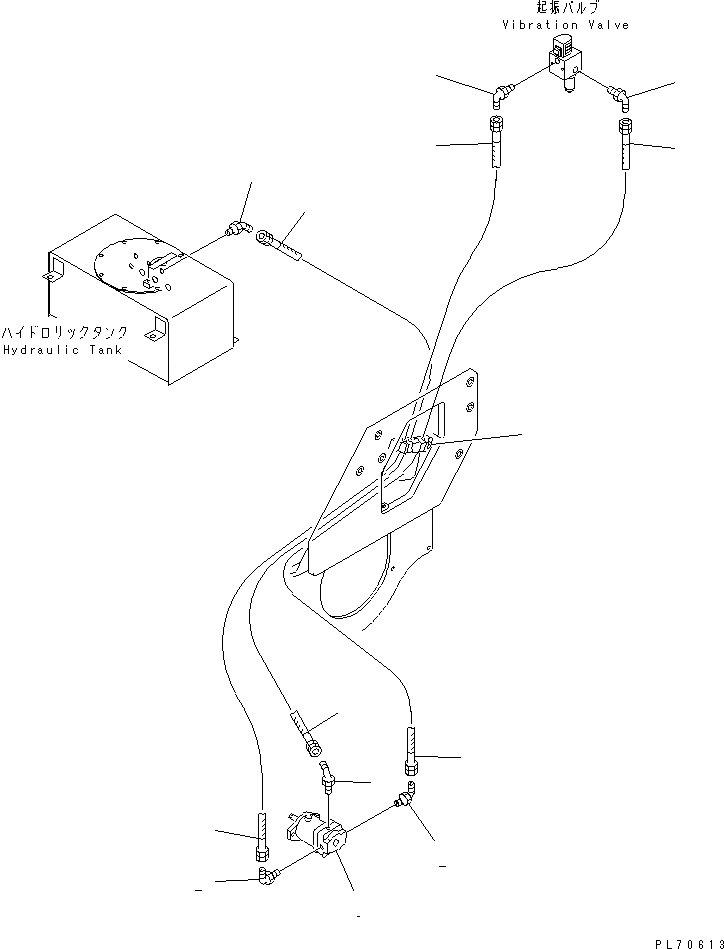 起振バルブ
Vibration Valve

ハイドロリックタンク
Hydraulic Tank

PL70613