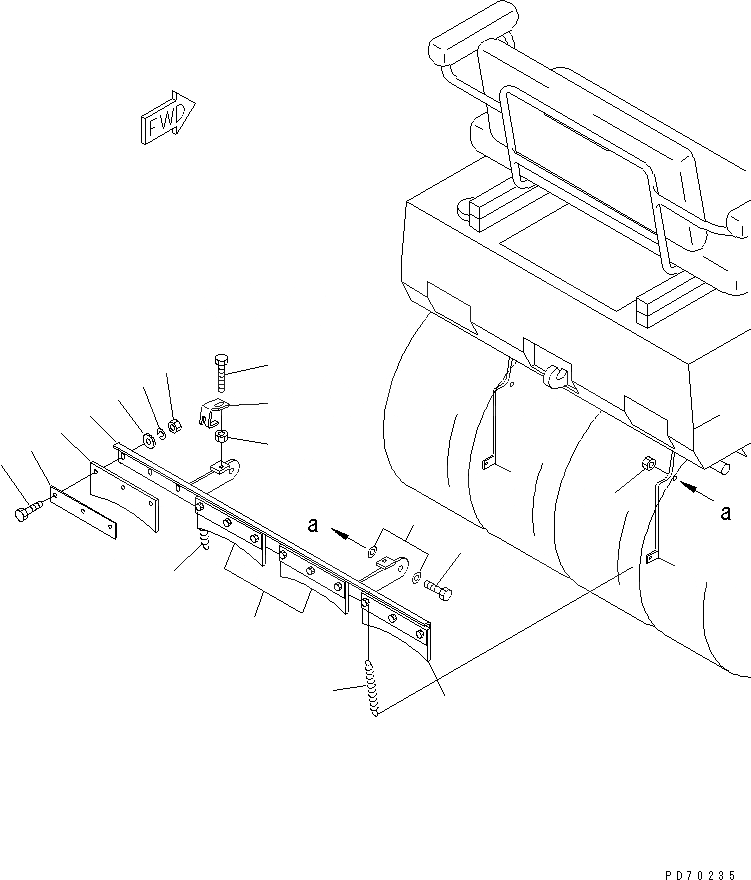 FWD

a

a

PD70235