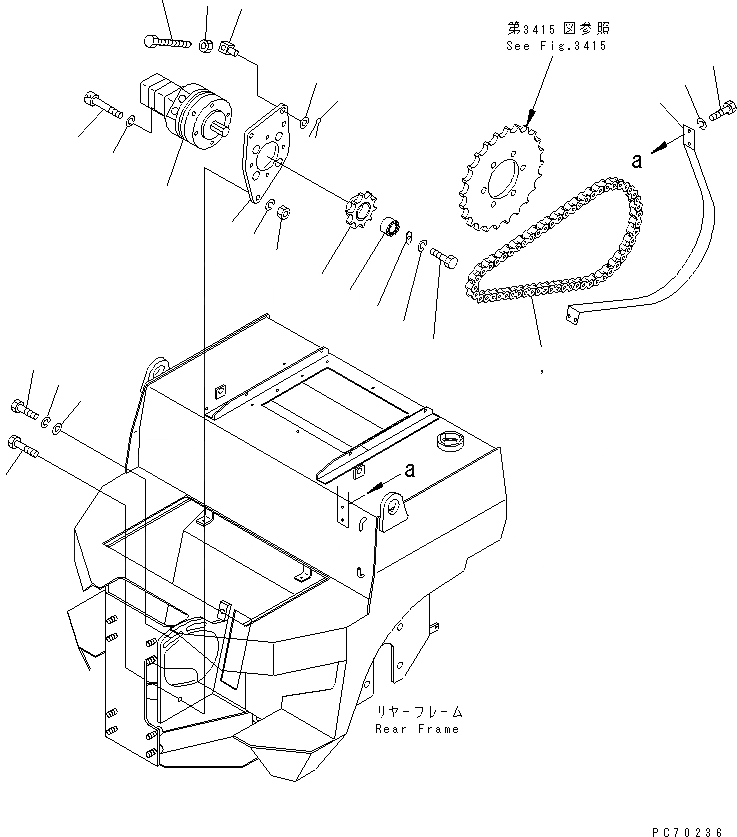 第3415図参照
See Fig.3415

a

a

リヤーフレーム
Rear Frame

PC70236