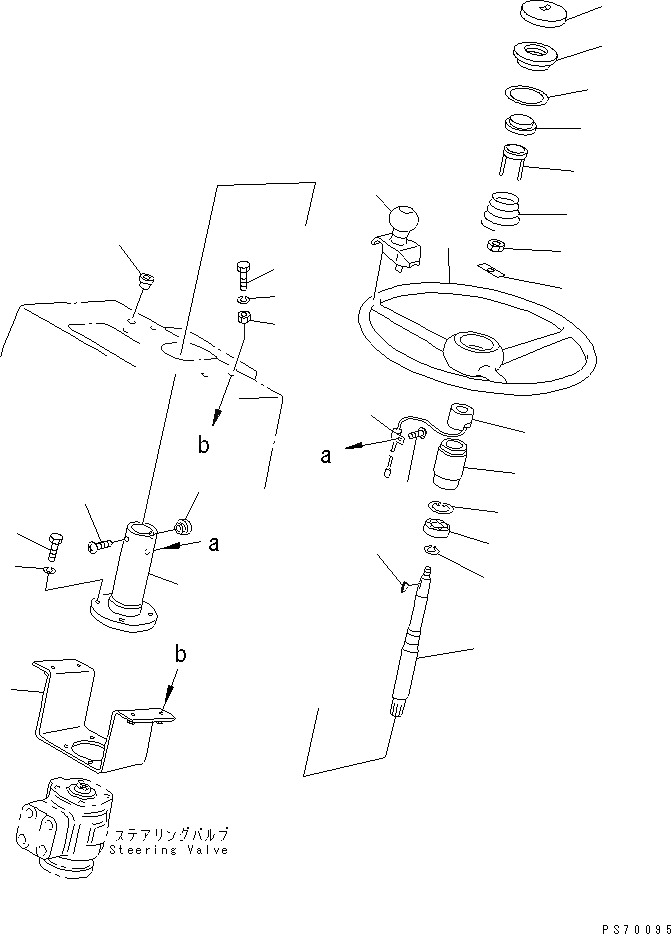 b
a
a
b
ステアリングバルブ
Steering Valve
PS70095