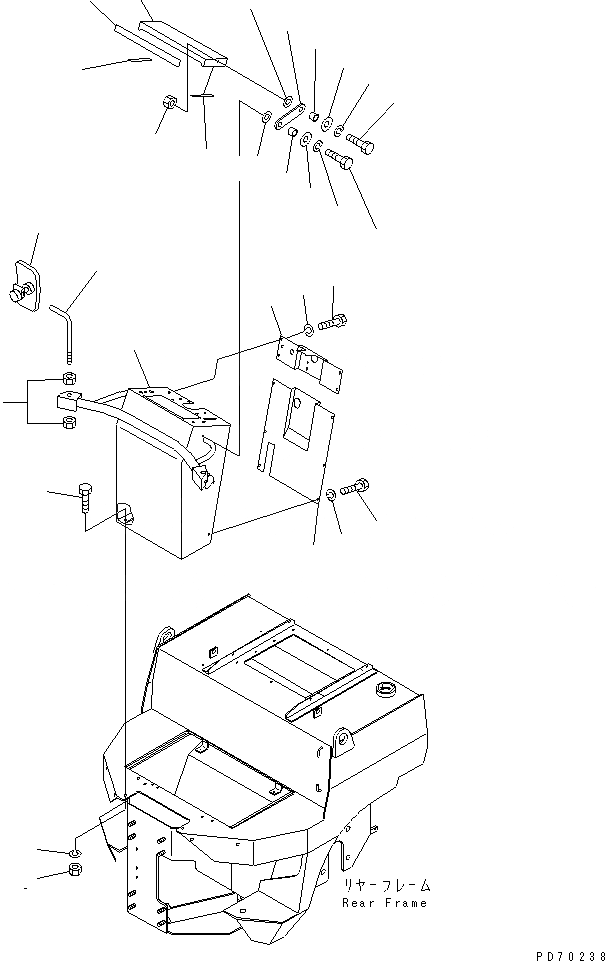 リヤーフレーム
Rear Frame

PD70238