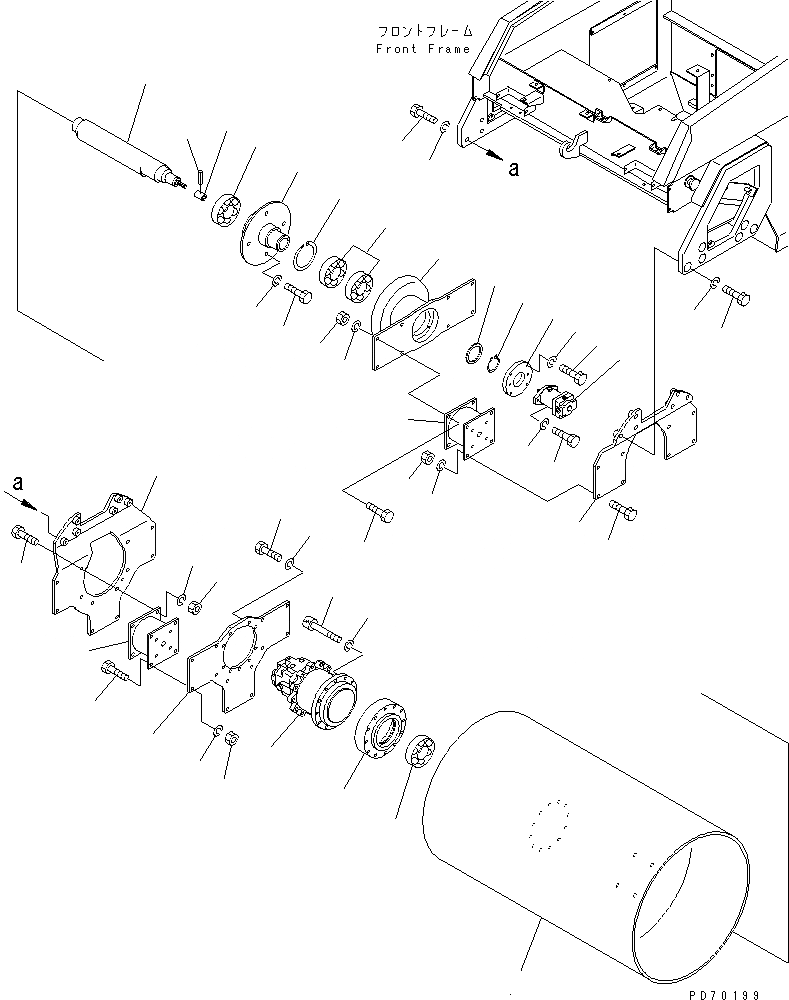 フロントフレーム
Front Frame

a

a

PD70199