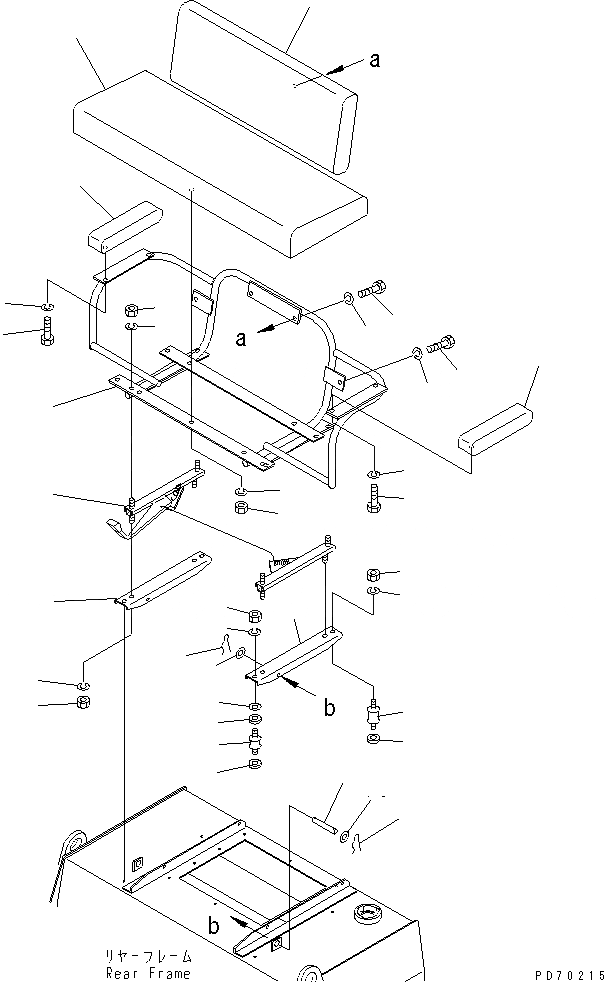 a

a

b

b

リヤーフレーム
Rear Frame

PD70215