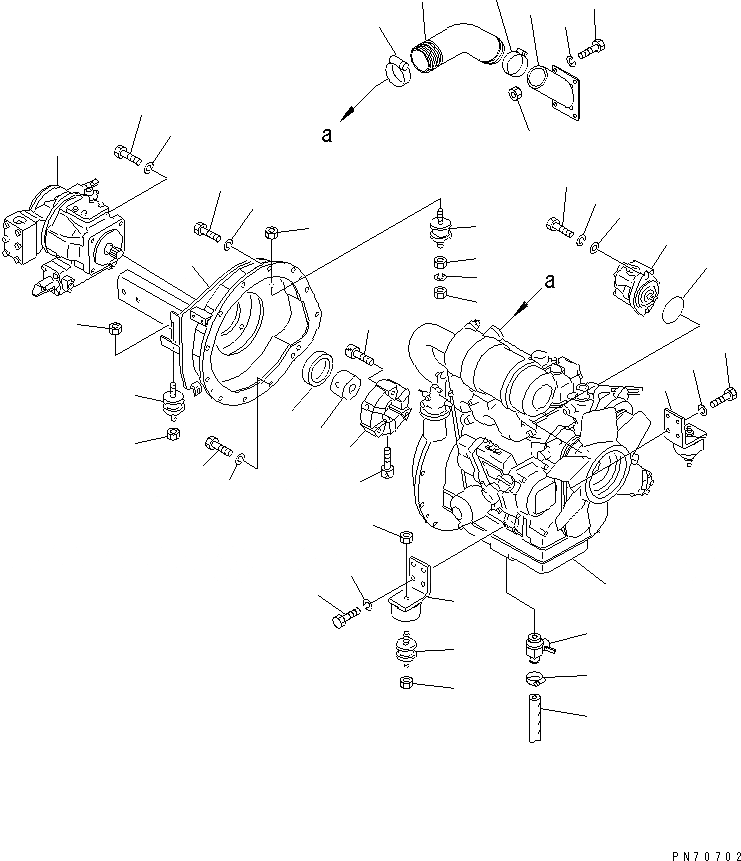 a

a

PN70702