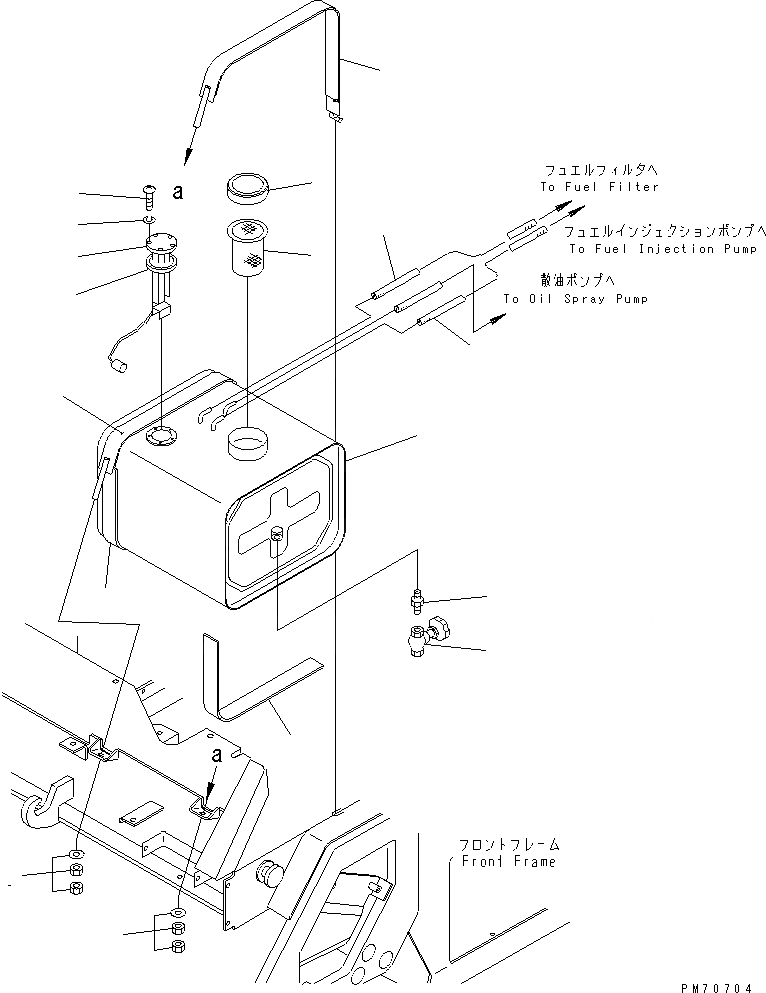 a

フュエルフィルタへ
To Fuel Filter

フュエルインジェクションポンプへ
To Fuel Injection Pump

散油ポンプへ
To Oil Spray Pump

a

フロントフレーム
Front Frame

PM70704