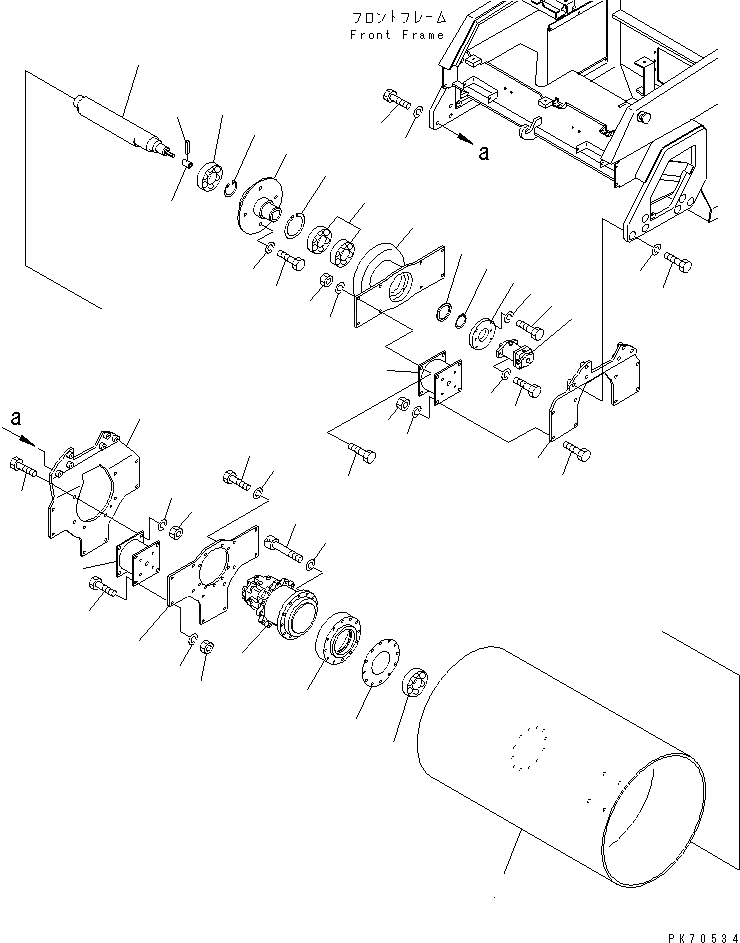 フロントフレーム
Front Frame

a

a

PK70534