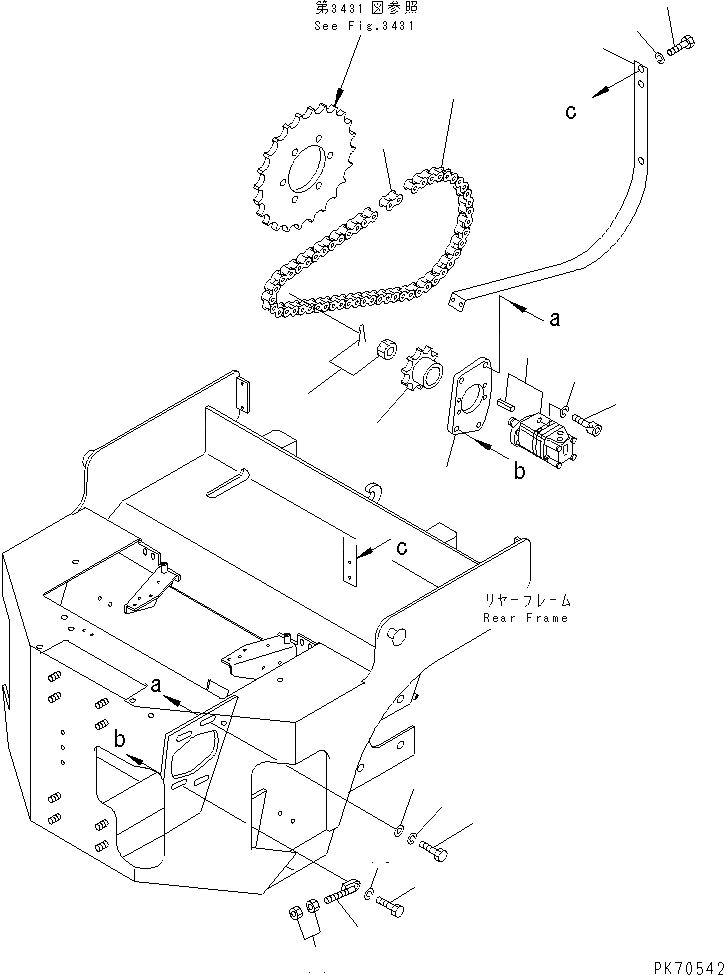 第3431図参照
See Fig.3431

c

a

b

c

リヤーフレーム
Rear Frame

a

b

PK70542