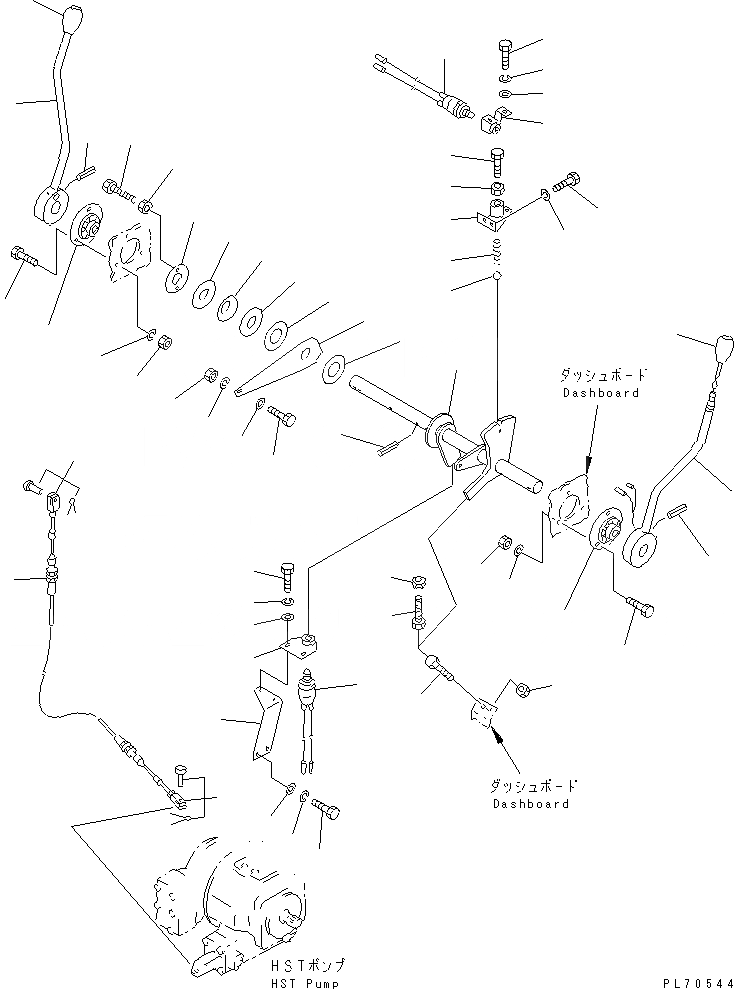 ダッシュボード
Dashboard

ダッシュボード
Dashboard

HSTポンプ
HST Pump

PL70544