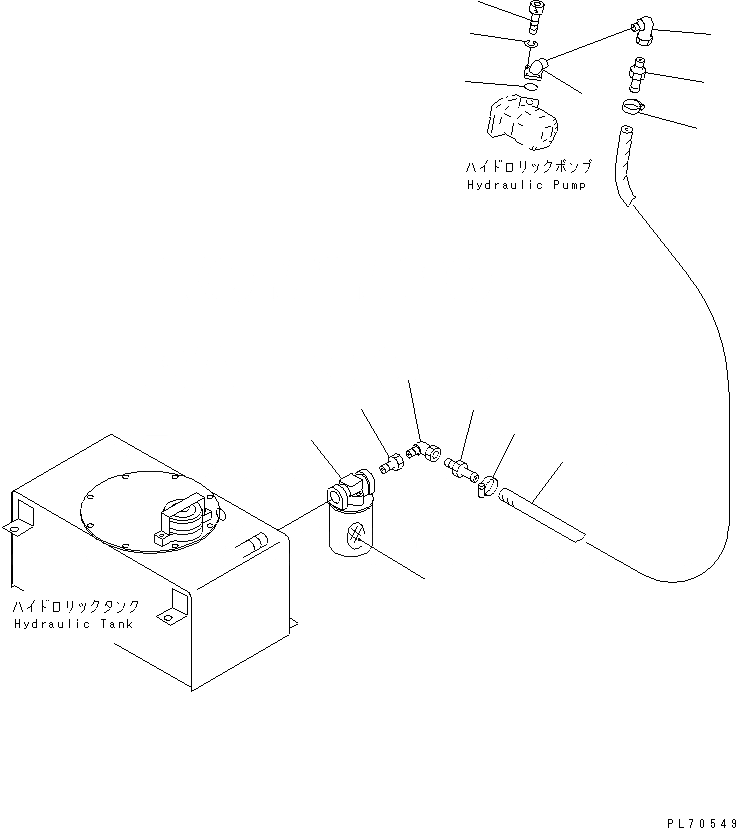 ハイドロリックポンプ
Hydraulic Pump

ハイドロリックタンク
Hydraulic Tank

PL70549