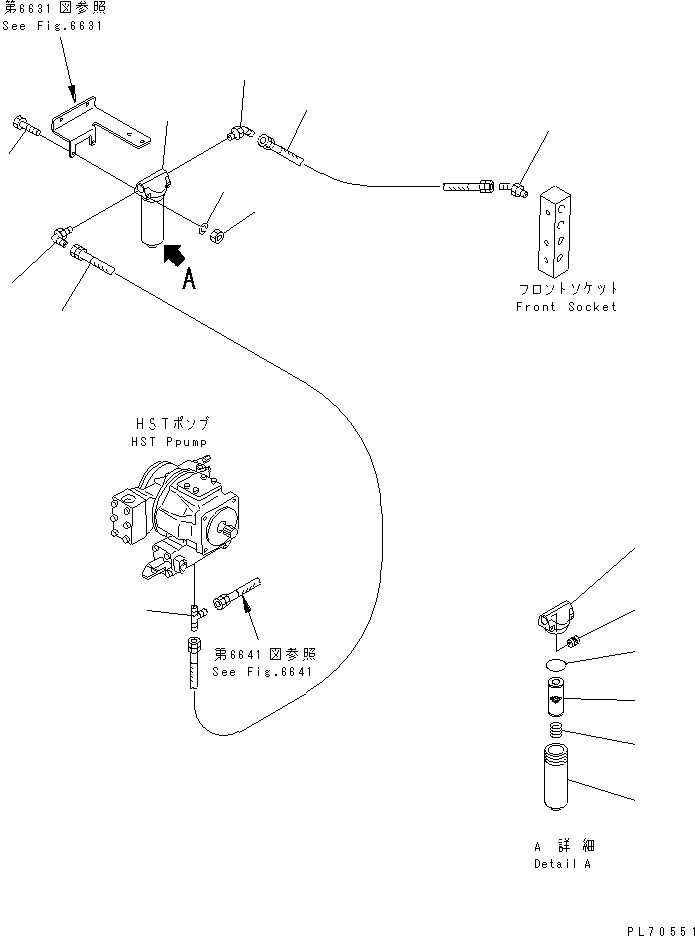 第6631図参照
See Fig.6631

A

フロントソケット
Front Socket

HSTポンプ
HST Ppump

第6641図参照
See Fig.6641

A 詳細
Detail A

PL70551