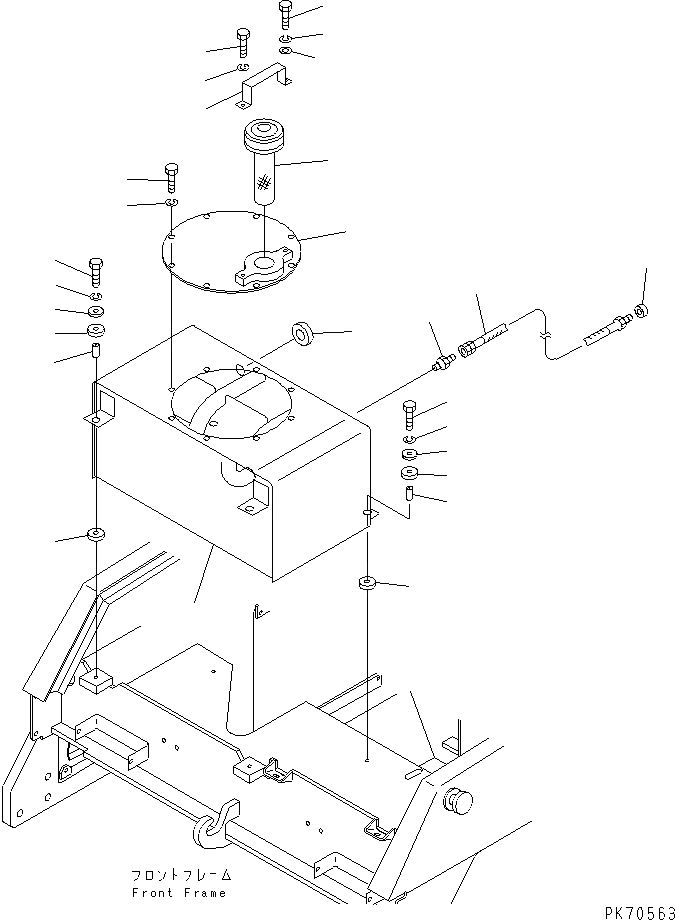 フロントフレーム
Front Frame

PK70563