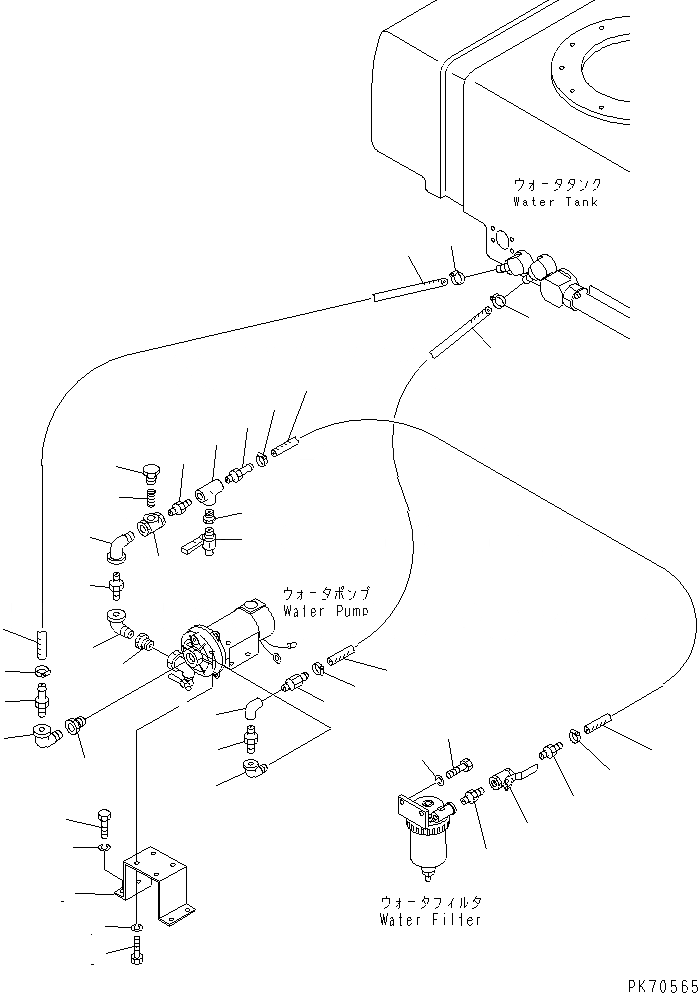 ウォータタンク
Water Tank

ウォータポンプ
Water Pump

ウォータフィルタ
Water Filter

PK70565