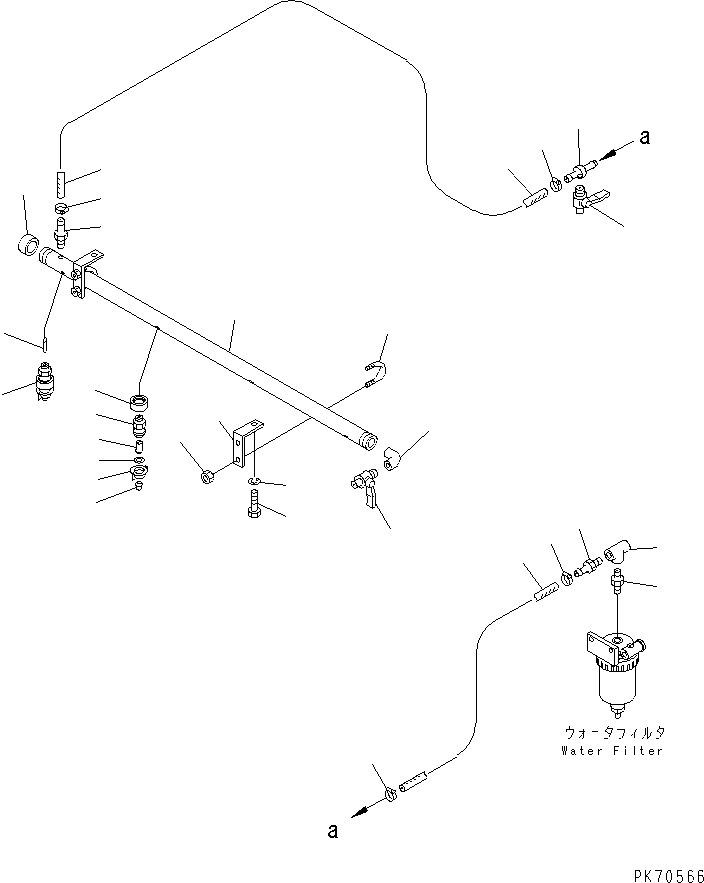 a

ウォータフィルタ
Water Filter

a

PK70566