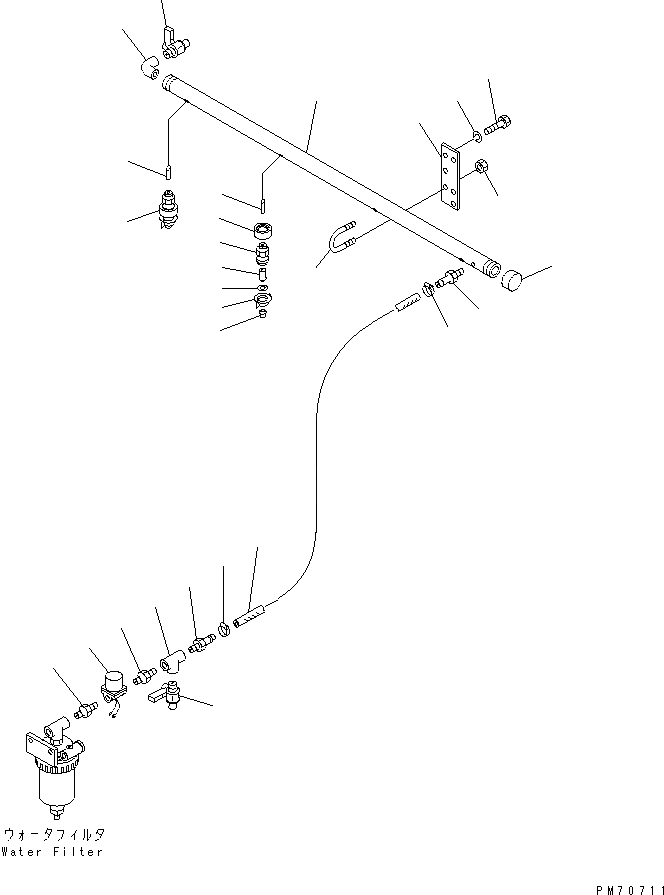 ウォータフィルタ
Water Filter

PM70711